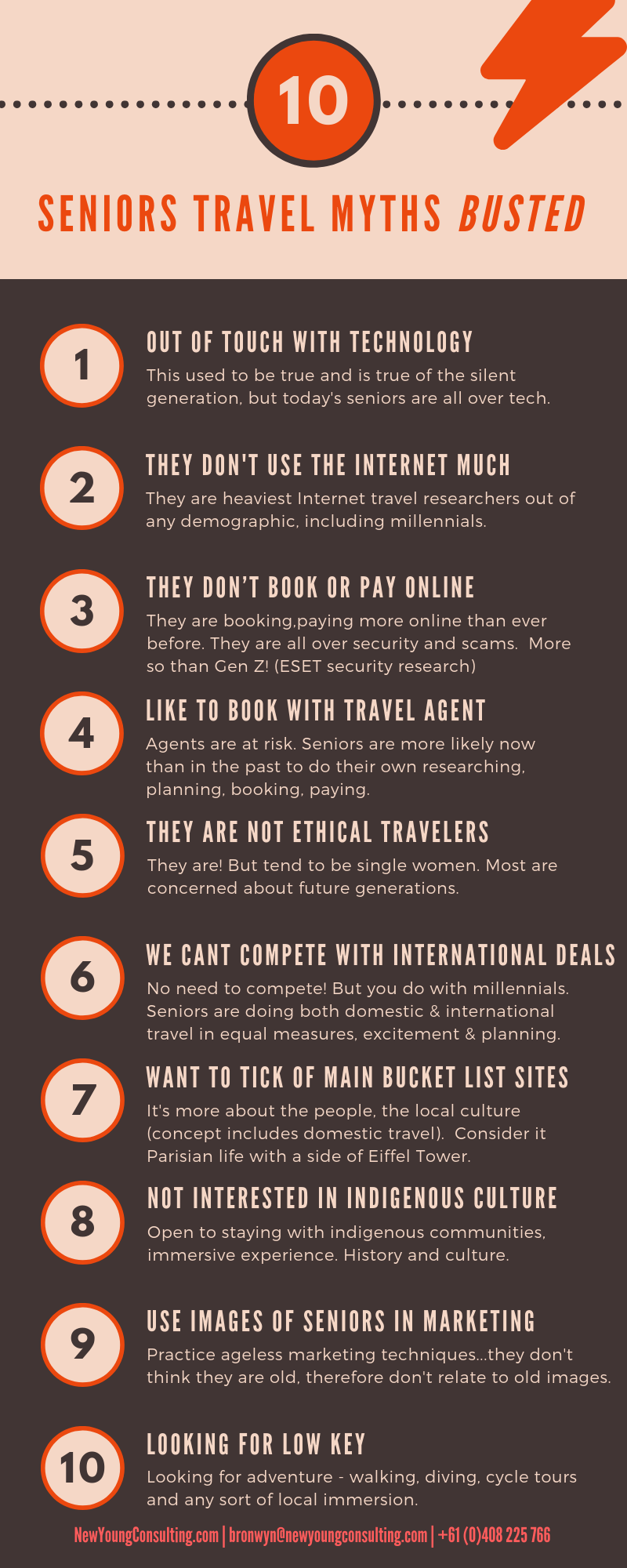 10

SENIORS TRAVEL MYTHS BUSTED

1
OUT OF TOUCH WITH TECHNOLOGY
This used to be true and is true of the silent generation, but today's seniors are all over tech.

2
THEY DON'T USE THE INTERNET MUCH
They are heaviest Internet travel researchers out of any demographic, including millennials.

3
THEY DON'T BOOK OR PAY ONLINE
They are booking,paying more online than ever before. They are all over security and scams. More so than Gen Z! (ESET security research)

4
LIKE TO BOOK WITH TRAVEL AGENT
Agents are at risk. Seniors are more likely now than in the past to do their own researching, planning, booking, paying.

5
THEY ARE NOT ETHICAL TRAVELERS
They are! But tend to be single women. Most are concerned about future generations.

6
WE CANT COMPETE WITH INTERNATIONAL DEALS
No need to compete! But you do with millennials. Seniors are doing both domestic & international travel in equal measures, excitement & planning.

7
WANT TO TICK OF MAIN BUCKET LIST SITES
It's more about the people, the local culture (concept includes domestic travel). Consider it Parisian life with a side of Eiffel Tower.

8
NOT INTERESTED IN INDIGENOUS CULTURE
Open to staying with indigenous communities, immersive experience. History and culture.

9
USE IMAGES OF SENIORS IN MARKETING
Practice ageless marketing techniques...they don't think they are old, therefore don't relate to old images.

10
LOOKING FOR LOW KEY
Looking for adventure - walking, diving, cycle tours and any sort of local immersion.

NewYoungConsulting.com | bronwyn@newyoungconsulting.com | +61 (0)408 225 766